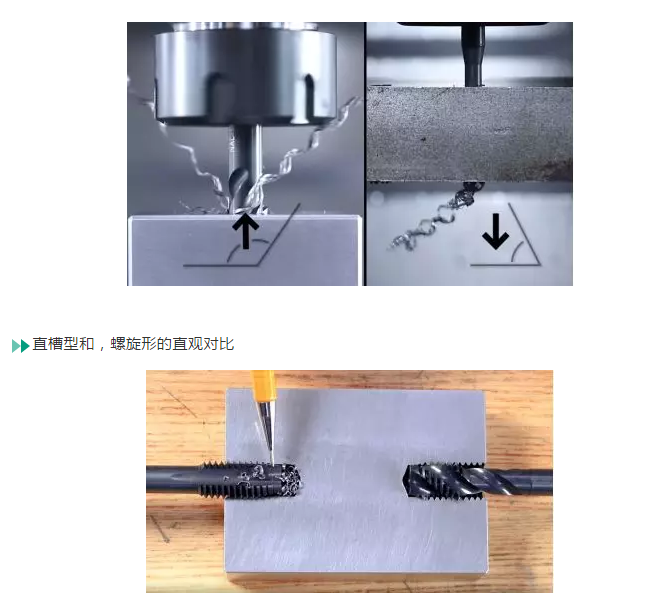 直槽型和，螺旋形的直观对比